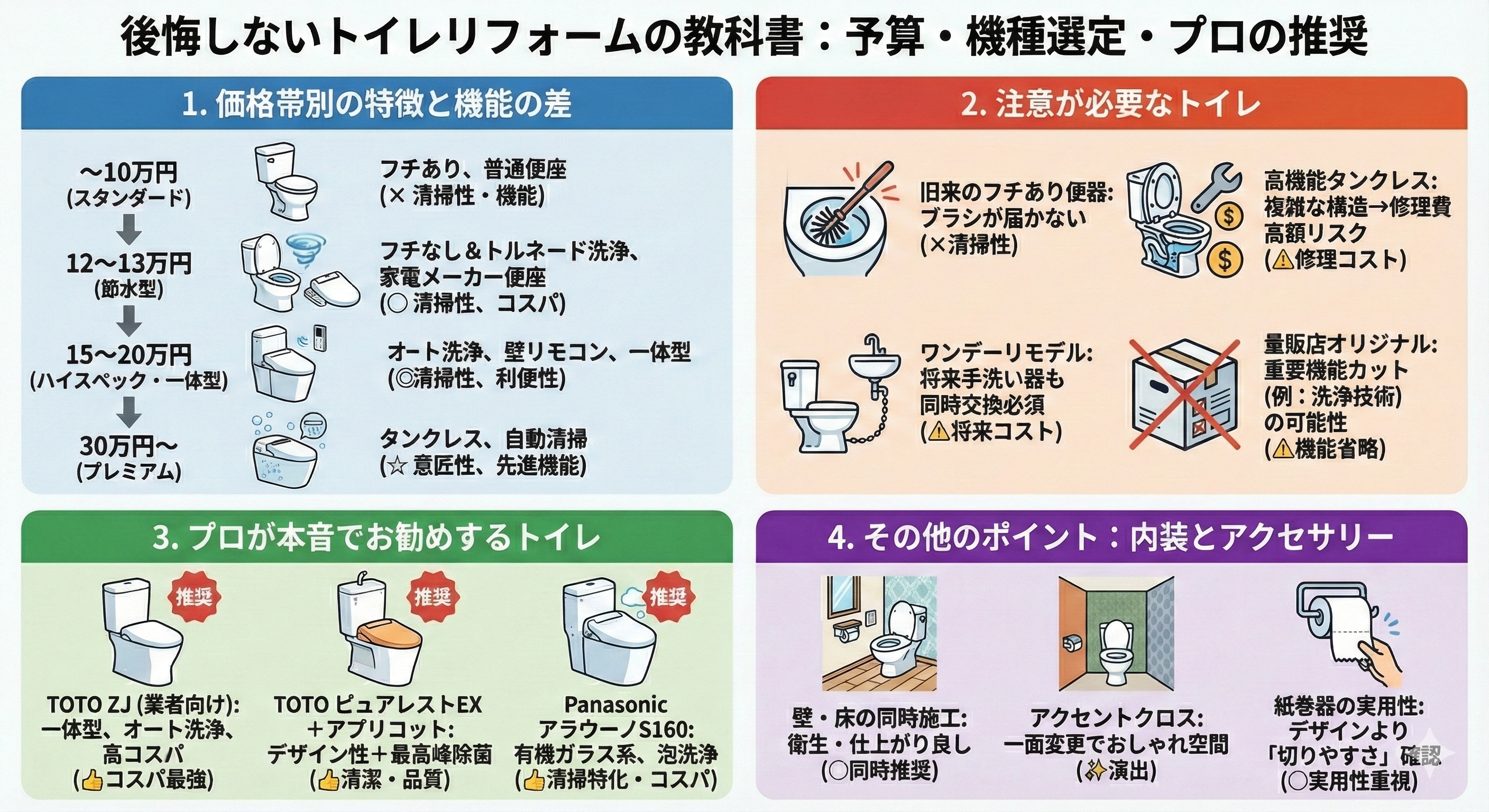 後悔しないトイレリフォームの教科書：予算・機種選定・プロの推奨

1. 価格帯別の特徴と機能の差

〜10万円
(スタンダード)
フチあり、普通便座
(× 清掃性・機能)

12〜13万円
(節水型)
フチなし＆トルネード洗浄、家電メーカー便座
(○ 清掃性、コスパ)

15〜20万円
(ハイスペック・一体型)
オート洗浄、壁リモコン、一体型
(◎清掃性、利便性)

30万円〜
(プレミアム)
タンクレス、自動清掃
(☆ 意匠性、先進機能)

2. 注意が必要なトイレ

旧来のフチあり便器:
ブラシが届かない
(×清掃性)

高機能タンクレス:
複雑な構造→修理費高額リスク
(⚠修理コスト)

ワンデーリモデル:
将来手洗い器も同時交換必須
(⚠将来コスト)

量販店オリジナル:
重要機能カット
(例：洗浄技術)
の可能性
(⚠機能省略)

3. プロが本音でお勧めするトイレ

推奨
TOTO ZJ (業者向け):
一体型、オート洗浄、高コスパ
(👍コスパ最強)

推奨
TOTO ピュアレストEX ＋アプリコット:
デザイン性＋最高峰除菌
(👍清潔・品質)

推奨
Panasonic
アラウーノS160:
有機ガラス系、泡洗浄
(👍清掃特化・コスパ)

4. その他のポイント：内装とアクセサリー

壁・床の同時施工:
衛生・仕上がり良し
(○同時推奨)

アクセントクロス:
一面変更でおしゃれ空間
(✨演出)

紙巻器の実用性:
デザインより
「切りやすさ」確認
(○実用性重視)