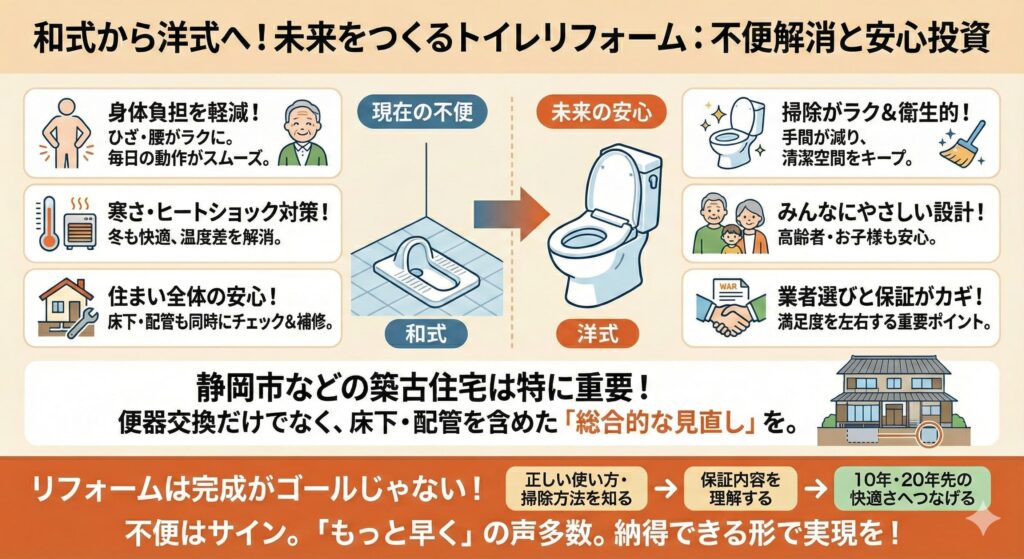 和式から洋式へ！未来をつくるトイレリフォーム：不便解消と安心投資

身体負担を軽減！
ひざ・腰がラクに。
毎日の動作がスムーズ。

寒さ・ヒートショック対策！
冬も快適、温度差を解消。

住まい全体の安心！
床下・配管も同時にチェック&補修。

現在の不便

和式

未来の安心

洋式

掃除がラク&衛生的！
手間が減り、
清潔空間をキープ。

みんなにやさしい設計！
高齢者・お子様も安心。

WAR

業者選びと保証がカギ！
満足度を左右する重要ポイント。

静岡市などの築古住宅は特に重要！
便器交換だけでなく、床下・配管を含めた「総合的な見直し」を。

リフォームは完成がゴールじゃない！

正しい使い方・掃除方法を知る → 保証内容を理解する → 10年・20年先の快適さへつなげる

不便はサイン。「もっと早く」の声多数。納得できる形で実現を！