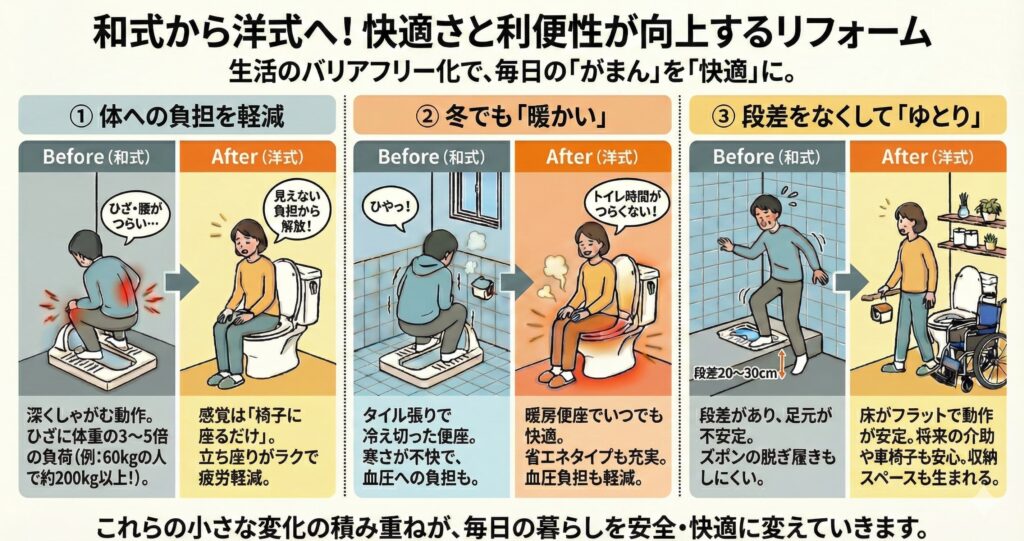 和式から洋式へ！快適さと利便性が向上するリフォーム
生活のバリアフリー化で、毎日の「がまん」を「快適」に。

① 体への負担を軽減

Before（和式）

ひざ・腰がつらい…

深くしゃがむ動作。ひざに体重の3～5倍の負荷（例：60kgの人で約200kg以上！）。

After（洋式）

見えない負担から解放！

感覚は「椅子に座るだけ」。立ち座りがラクで疲労軽減。

② 冬でも「暖かい」

Before（和式）

ひやっ！

タイル張りで冷え切った便座。寒さが不快で、血圧への負担も。

After（洋式）

トイレ時間がつらくない！

暖房便座でいつでも快適。省エネタイプも充実。血圧負担も軽減。

③ 段差をなくして「ゆとり」

Before（和式）

段差20～30cm

段差があり、足元が不安定。ズボンの脱ぎ履きもしにくい。

After（洋式）

床がフラットで動作が安定。将来の介助や車椅子も安心。収納スペースも生まれる。

これらの小さな変化の積み重ねが、毎日の暮らしを安全・快適に変えていきます。