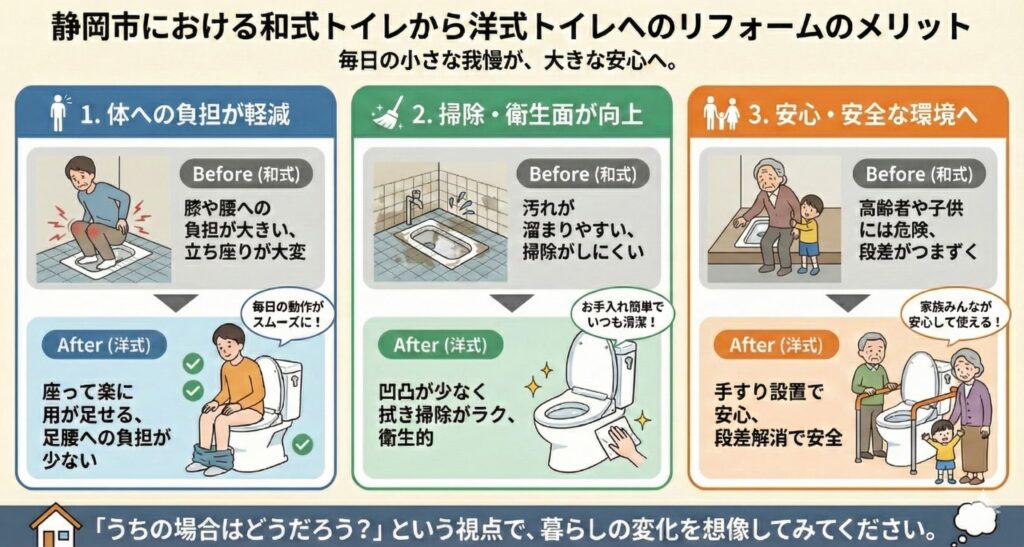 静岡市における和式トイレから洋式トイレへのリフォームのメリット
毎日の小さな我慢が、大きな安心へ。

1. 体への負担が軽減

Before (和式)
膝や腰への負担が大きい、立ち座りが大変

毎日の動作がスムーズに！

After (洋式)
座って楽に用が足せる、足腰への負担が少ない

2. 掃除・衛生面が向上

Before (和式)
汚れが溜まりやすい、掃除がしにくい

お手入れ簡単でいつも清潔！

After (洋式)
凹凸が少なく拭き掃除がラク、衛生的

3. 安心・安全な環境へ

Before (和式)
高齢者や子供には危険、段差がつまずく

家族みんなが安心して使える！

After (洋式)
手すり設置で安心、段差解消で安全

「うちの場合はどうだろう？」という視点で、暮らしの変化を想像してみてください。