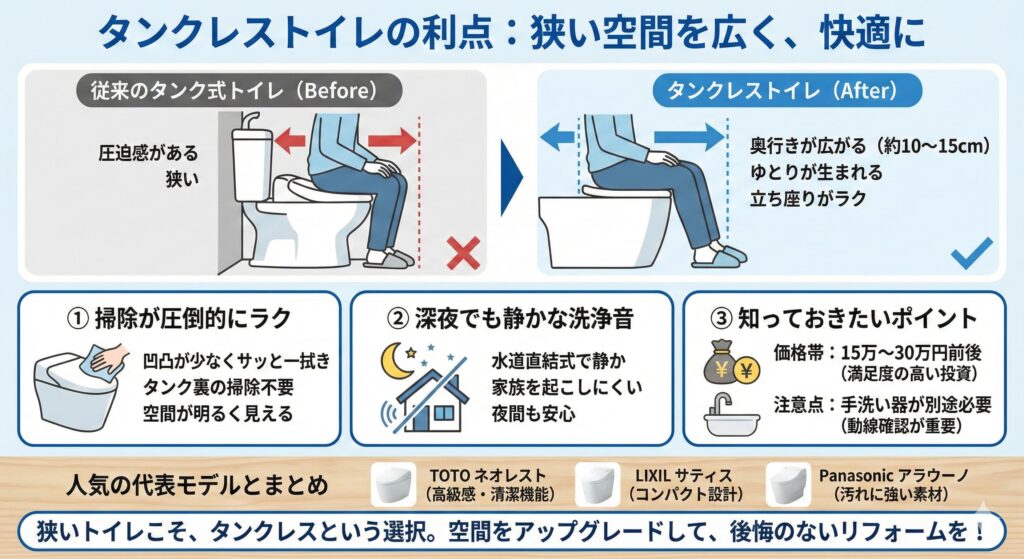 タンクレストイレの利点：狭い空間を広く、快適に

従来のタンク式トイレ（Before）

圧迫感がある
狭い

タンクレストイレ（After）

奥行きが広がる（約10〜15cm）
ゆとりが生まれる
立ち座りがラク

① 掃除が圧倒的にラク

凹凸が少なくサッと一拭き
タンク裏の掃除不要
空間が明るく見える

② 深夜でも静かな洗浄音

水道直結式で静か
家族を起こしにくい
夜間も安心

③ 知っておきたいポイント

価格帯：15万〜30万円前後
（満足度の高い投資）

注意点：手洗い器が別途必要
（動線確認が重要）

人気の代表モデルとまとめ

TOTO ネオレスト
（高級感・清潔機能）

LIXIL サティス
（コンパクト設計）

Panasonic アラウーノ
（汚れに強い素材）

狭いトイレこそ、タンクレスという選択。空間をアップグレードして、後悔のないリフォームを！