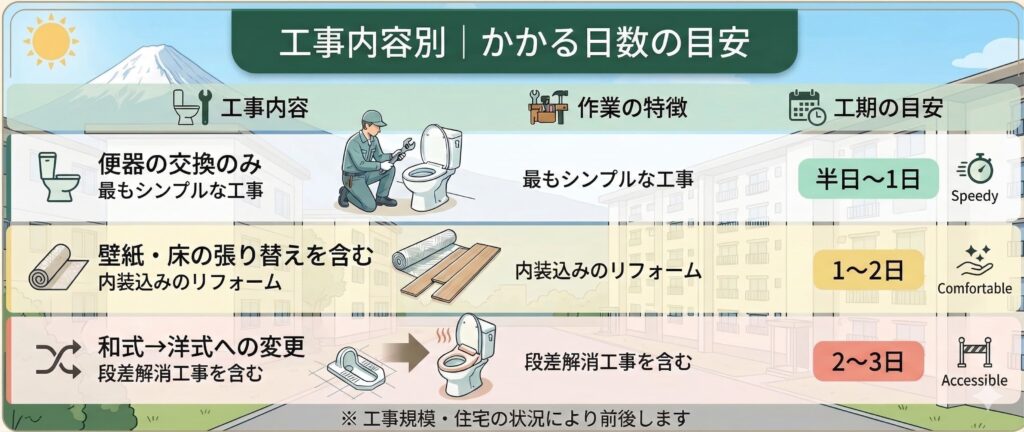 工事内容別｜かかる日数の目安

| 工事内容 | 作業の特徴 | 工期の目安 | |
|---|---|---|---|
| 便器の交換のみ 最もシンプルな工事 | 最もシンプルな工事 | 半日〜1日 | Speedy |
| 壁紙・床の張り替えを含む 内装込みのリフォーム | 内装込みのリフォーム | 1〜2日 | Comfortable |
| 和式→洋式への変更 段差解消工事を含む | 段差解消工事を含む | 2〜3日 | Accessible |

※ 工事規模・住宅の状況により前後します