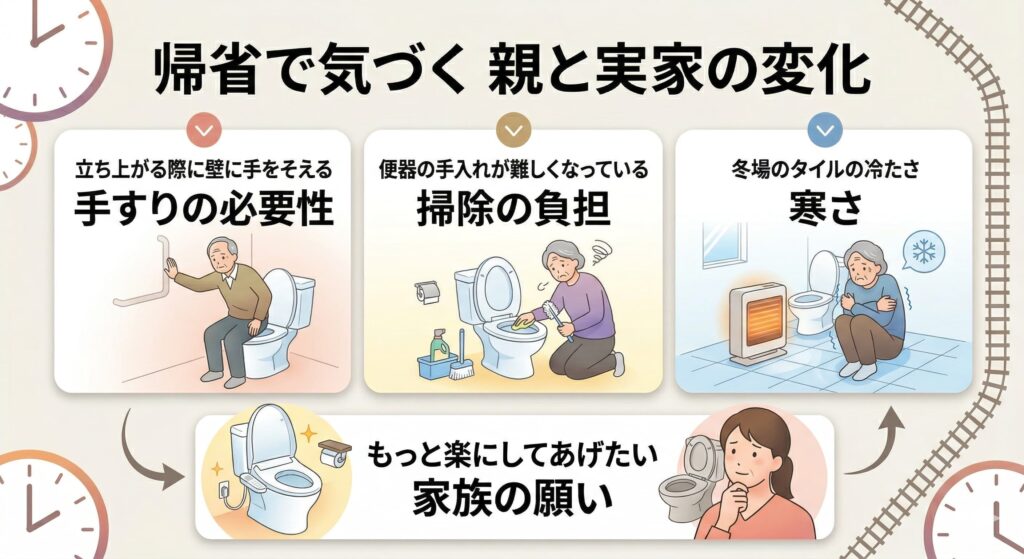 帰省で気づく 親と実家の変化

立ち上がる際に壁に手をそえる
手すりの必要性

便器の手入れが難しくなっている
掃除の負担

冬場のタイルの冷たさ
寒さ

もっと楽にしてあげたい
家族の願い