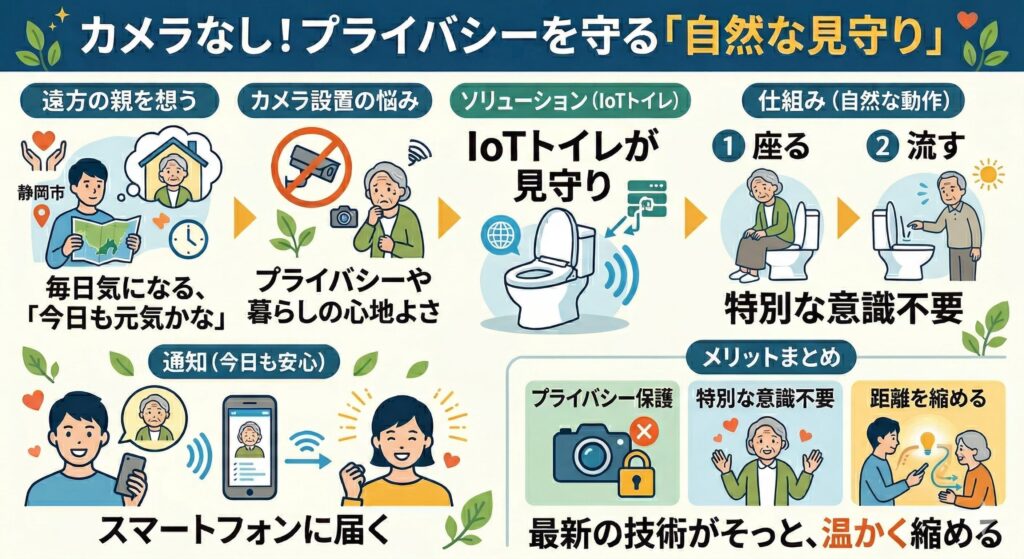 カメラなし！プライバシーを守る「自然な見守り」

遠方の親を想う

静岡市

毎日気になる、「今日も元気かな」

カメラ設置の悩み

プライバシーや暮らしの心地よさ

ソリューション（IoTトイレ）

IoTトイレが見守り

仕組み（自然な動作）

1 座る

2 流す

特別な意識不要

通知（今日も安心）

スマートフォンに届く

メリットまとめ

プライバシー保護

特別な意識不要

距離を縮める

最新の技術がそっと、温かく縮める