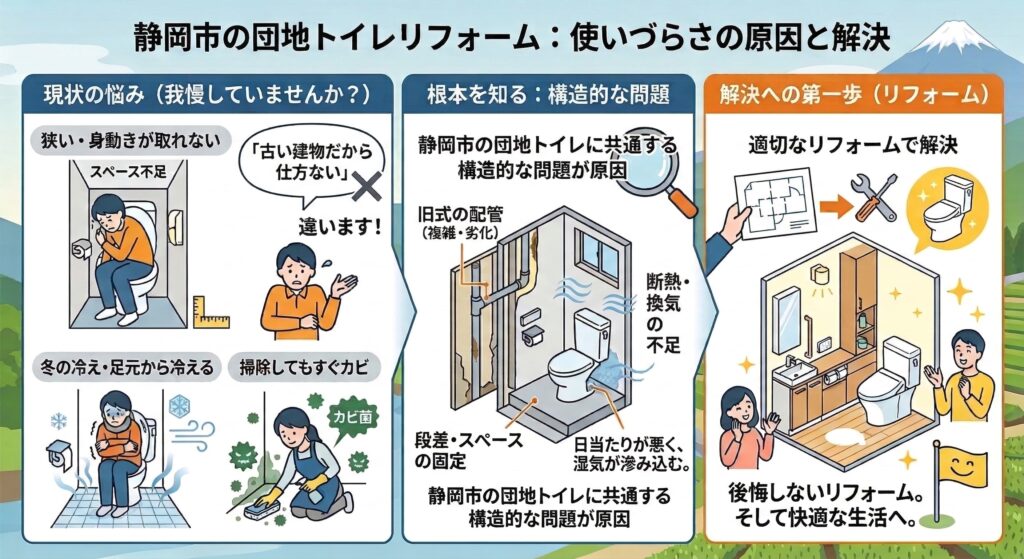 静岡市の団地トイレリフォーム：使いづらさの原因と解決

現状の悩み（我慢していませんか？）

狭い・身動きが取れない

スペース不足

「古い建物だから仕方ない」

違います！

冬の冷え・足元から冷える

掃除してもすぐカビ

カビ菌

根本を知る：構造的な問題

静岡市の団地トイレに共通する構造的な問題が原因

旧式の配管（複雑・劣化）

断熱・換気の不足

段差・スペースの固定

日当たりが悪く、湿気が滲み込む。

静岡市の団地トイレに共通する構造的な問題が原因

解決への第一歩（リフォーム）

適切なリフォームで解決

後悔しないリフォーム。そして快適な生活へ。