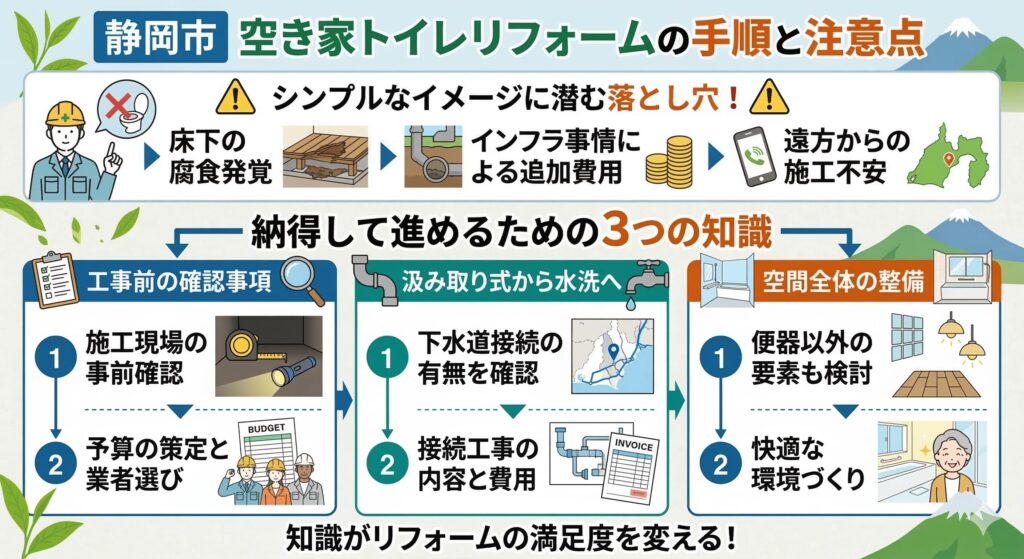 静岡市 空き家トイレリフォームの手順と注意点

シンプルなイメージに潜む落とし穴！

床下の腐食発覚

インフラ事情による追加費用

遠方からの施工不安

納得して進めるための3つの知識

工事前の確認事項

1 施工現場の事前確認

2 予算の策定と業者選び

BUDGET

汲み取り式から水洗へ

1 下水道接続の有無を確認

2 接続工事の内容と費用

INVOICE

空間全体の整備

1 便器以外の要素も検討

2 快適な環境づくり

知識がリフォームの満足度を変える！