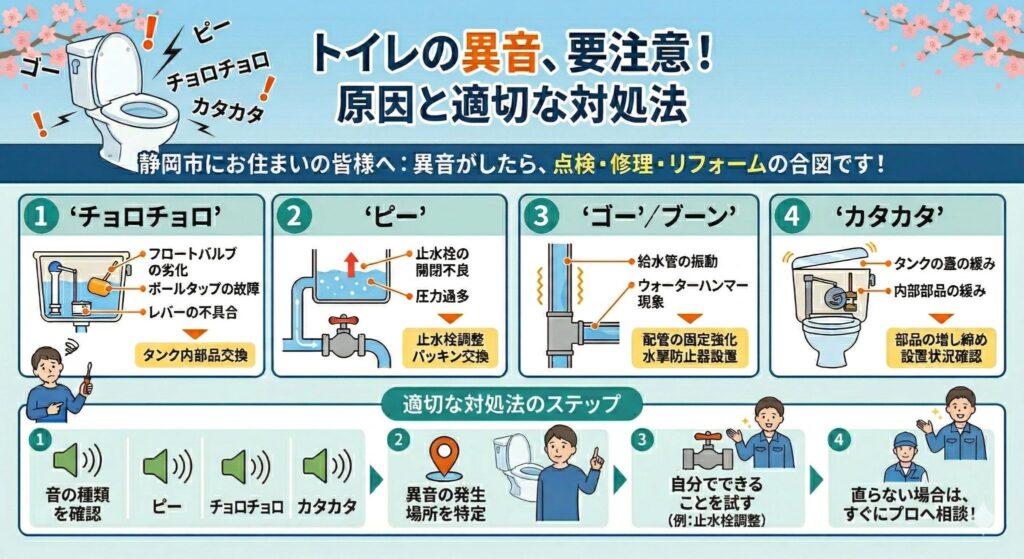 ゴー
ピー
チョロチョロ
カタカタ

トイレの異音、要注意！
原因と適切な対処法

静岡市にお住まいの皆様へ：異音がしたら、点検・修理・リフォームの合図です！

1 ‘チョロチョロ’
フロートバルブの劣化
ボールタップの故障
レバーの不具合
タンク内部品交換

2 ‘ピー’
止水栓の開閉不良
圧力過多
止水栓調整
パッキン交換

3 ‘ゴー’/ブーン’
給水管の振動
ウォーターハンマー現象
配管の固定強化
水撃防止器設置

4 ‘カタカタ’
タンクの蓋の緩み
内部部品の緩み
部品の増し締め
設置状況確認

適切な対処法のステップ

1
音の種類を確認
ピー
チョロチョロ
カタカタ

2
異音の発生場所を特定

3
自分でできることを試す
(例：止水栓調整)

4
直らない場合は、すぐにプロへ相談！