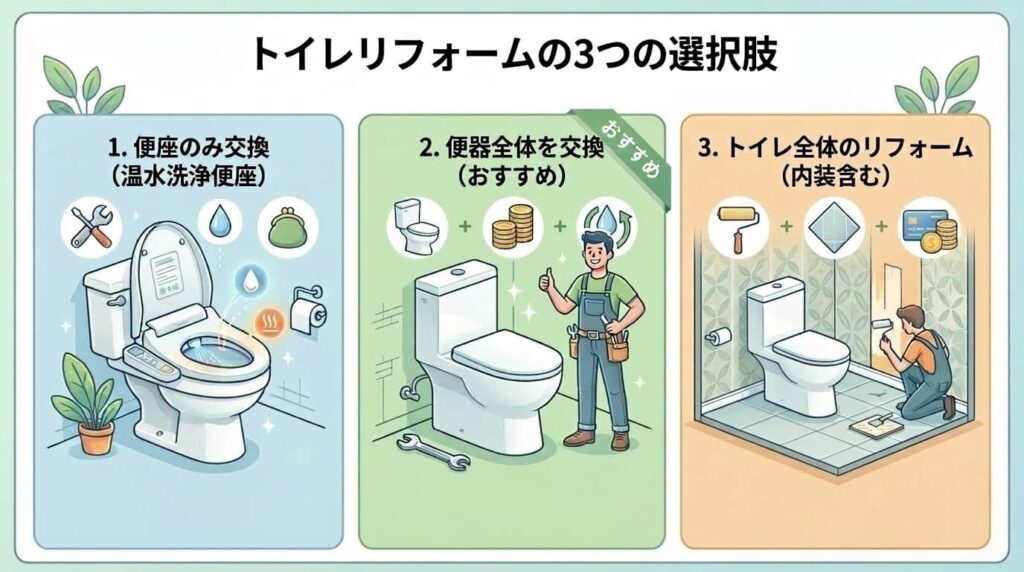 トイレリフォームの3つの選択肢

1. 便座のみ交換
(温水洗浄便座)

おすすめ

2. 便器全体を交換
(おすすめ)

3. トイレ全体のリフォーム
(内装含む)