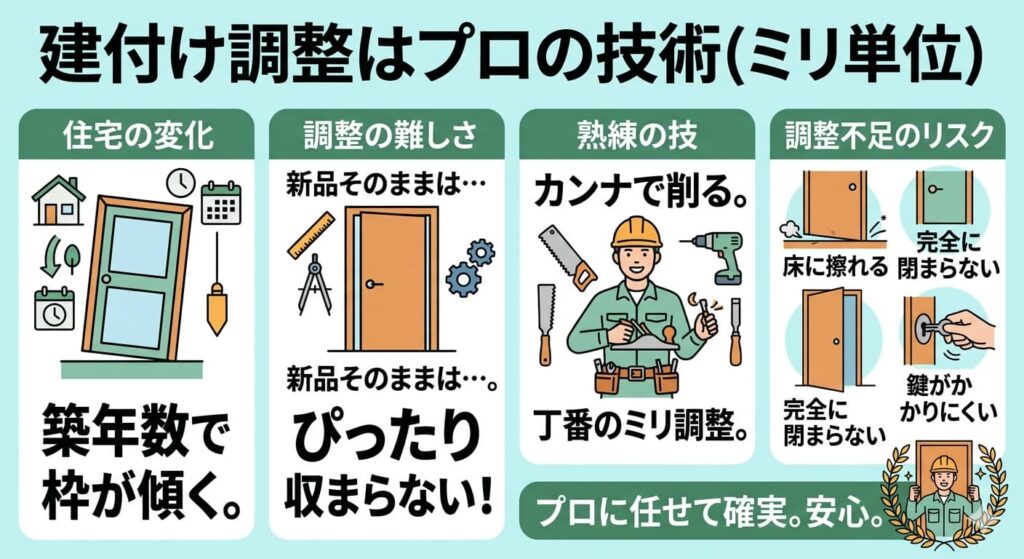 建付け調整はプロの技術(ミリ単位)

住宅の変化

築年数で枠が傾く。

調整の難しさ

新品そのままは…

新品そのままは…。

ぴったり収まらない!

熟練の技

カンナで削る。

丁番のミリ調整。

調整不足のリスク

床に擦れる

完全に閉まらない

完全に閉まらない

鍵がかかりにくい

プロに任せて確実。安心。