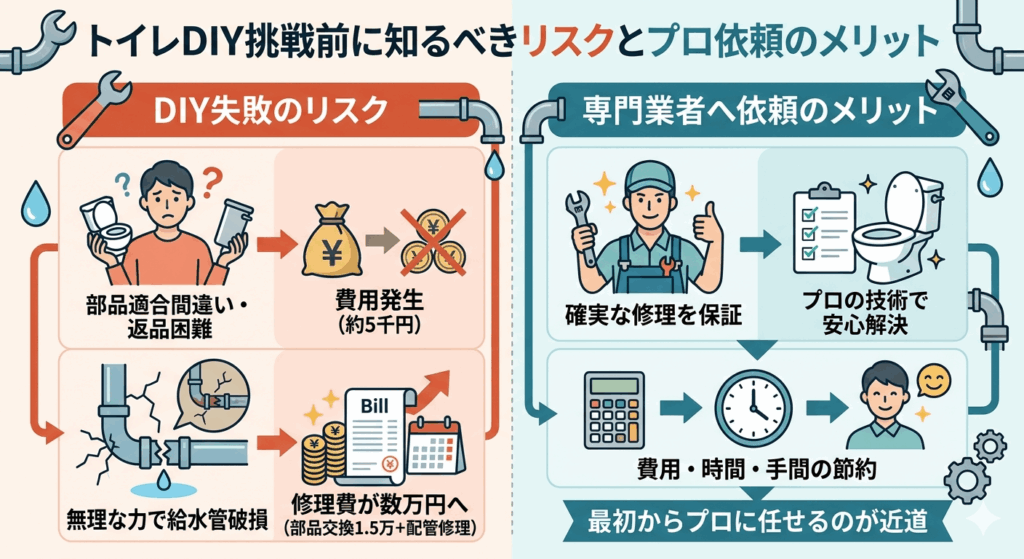 トイレDIY挑戦前に知るべきリスクとプロ依頼のメリット

DIY失敗のリスク

部品適合間違い・返品困難

費用発生
(約5千円)

無理な力で給水管破損

Bill

修理費が数万円へ
(部品交換1.5万+配管修理)

専門業者へ依頼のメリット

確実な修理を保証

プロの技術で安心解決

費用・時間・手間の節約

最初からプロに任せるのが近道