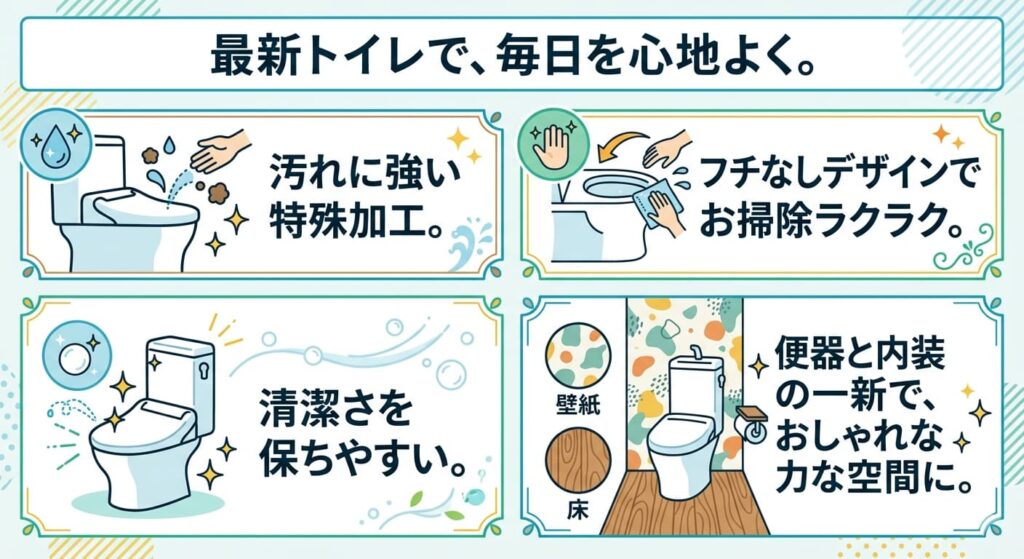 最新トイレで、毎日を心地よく。

汚れに強い特殊加工。

フチなしデザインでお掃除ラクラク。

清潔さを保ちやすい。

壁紙

床

便器と内装の一新で、おしゃれな力な空間に。