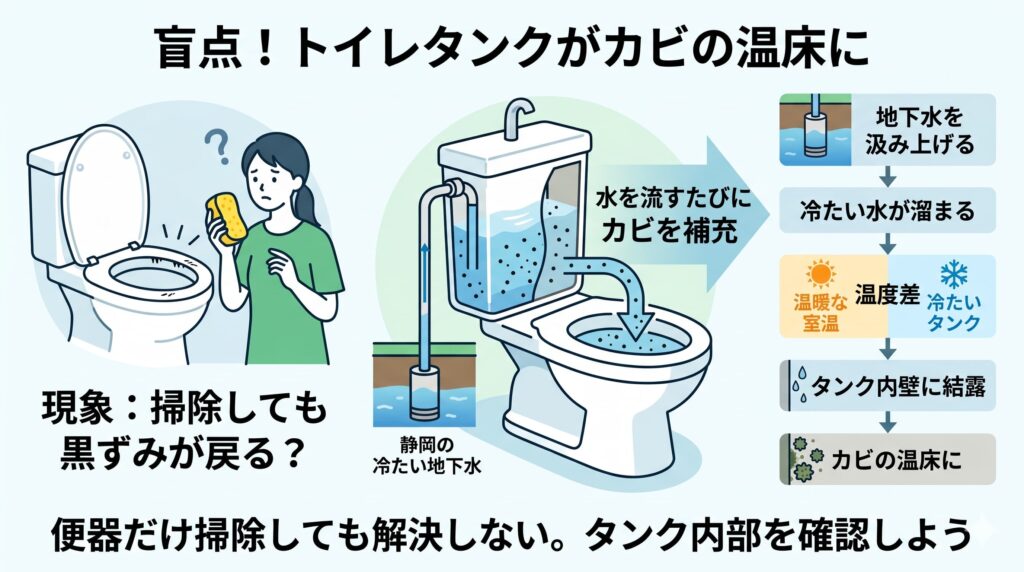 盲点！トイレタンクがカビの温床に

?

現象：掃除しても黒ずみが戻る？

静岡の冷たい地下水

水を流すたびにカビを補充

地下水を汲み上げる

冷たい水が溜まる

温暖な室温

温度差

冷たいタンク

タンク内壁に結露

カビの温床に

便器だけ掃除しても解決しない。タンク内部を確認しよう