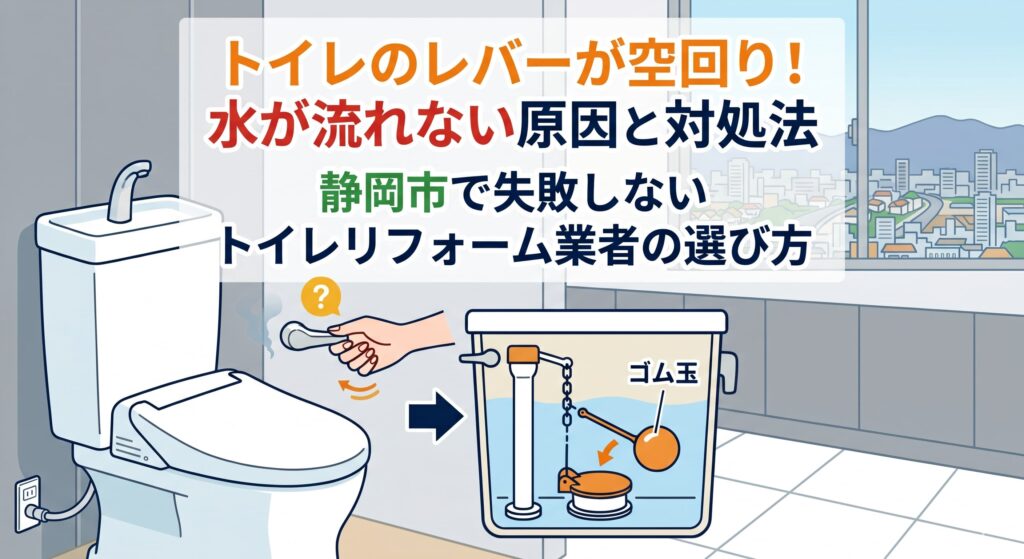 トイレのレバーが空回り！
水が流れない原因と対処法
静岡市で失敗しない
トイレリフォーム業者の選び方

?

ゴム玉