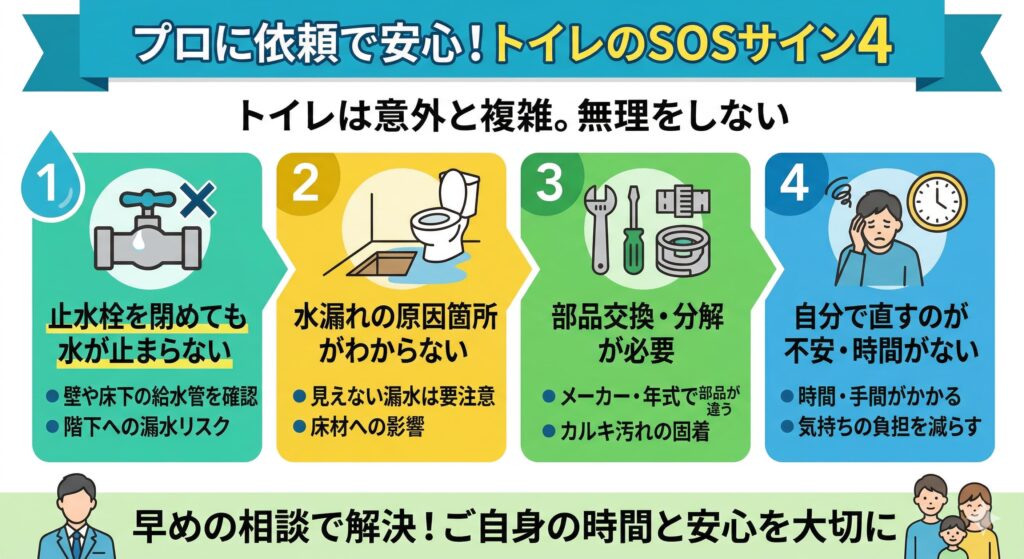 プロに依頼で安心！トイレのSOSサイン4

トイレは意外と複雑。無理をしない

1
止水栓を閉めても水が止まらない
● 壁や床下の給水管を確認
● 階下への漏水リスク

2
水漏れの原因箇所がわからない
● 見えない漏水は要注意
● 床材への影響

3
部品交換・分解が必要
● メーカー・年式で部品が違う
● カルキ汚れの固着

4
自分で直すのが不安・時間がない
● 時間・手間がかかる
● 気持ちの負担を減らす

早めの相談で解決！ご自身の時間と安心を大切に