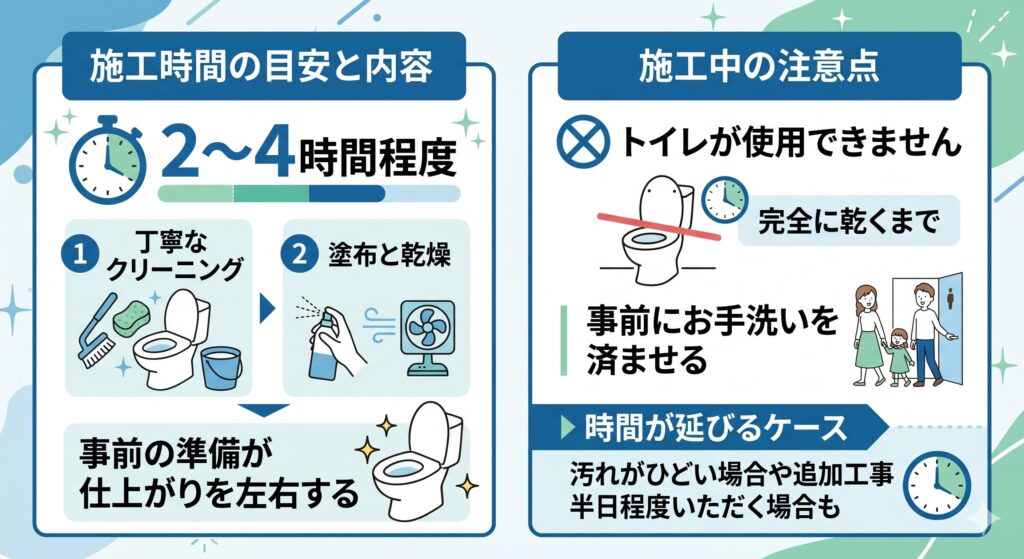 施工時間の目安と内容

2〜4時間程度

1 丁寧なクリーニング

2 塗布と乾燥

事前の準備が仕上がりを左右する

施工中の注意点

トイレが使用できません

完全に乾くまで

事前にお手洗いを済ませる

時間が延びるケース

汚れがひどい場合や追加工事
半日程度いただく場合も