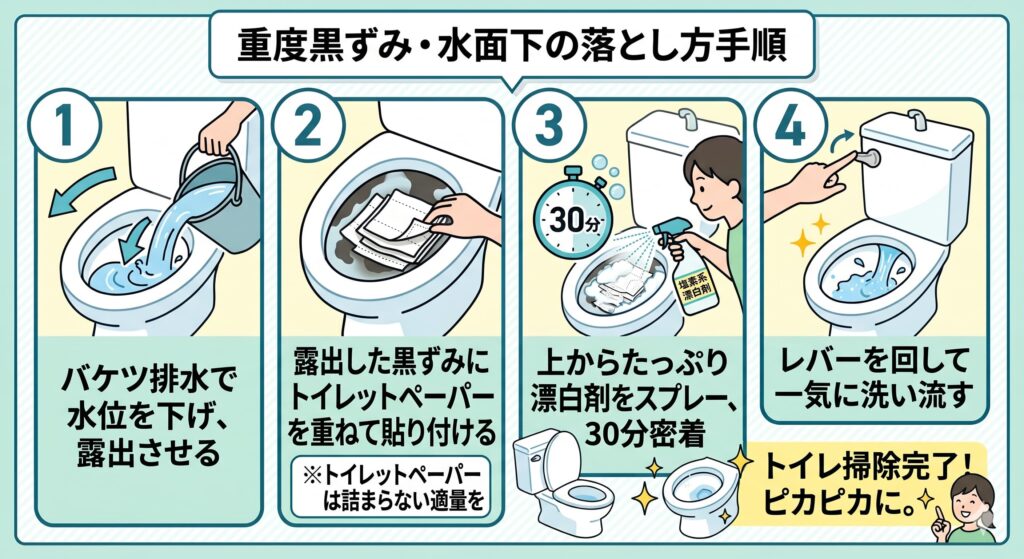 重度黒ずみ・水面下の落とし方手順

1
バケツ排水で水位を下げ、露出させる

2
露出した黒ずみにトイレットペーパーを重ねて貼り付ける

※トイレットペーパーは詰まらない適量を

3
30分
塩素系漂白剤
上からたっぷり漂白剤をスプレー、30分密着

4
レバーを回して一気に洗い流す

トイレ掃除完了！ピカピカに。