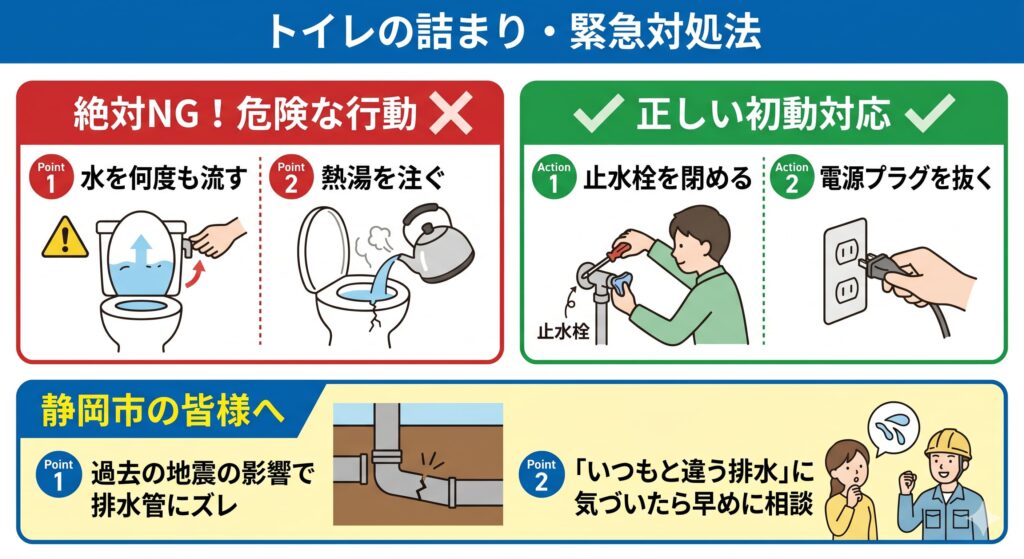 トイレの詰まり・緊急対処法

絶対NG！危険な行動

Point 1 水を何度も流す

Point 2 熱湯を注ぐ

正しい初動対応

Action 1 止水栓を閉める

止水栓

Action 2 電源プラグを抜く

静岡市の皆様へ

Point 1 過去の地震の影響で排水管にズレ

Point 2 「いつもと違う排水」に気づいたら早めに相談