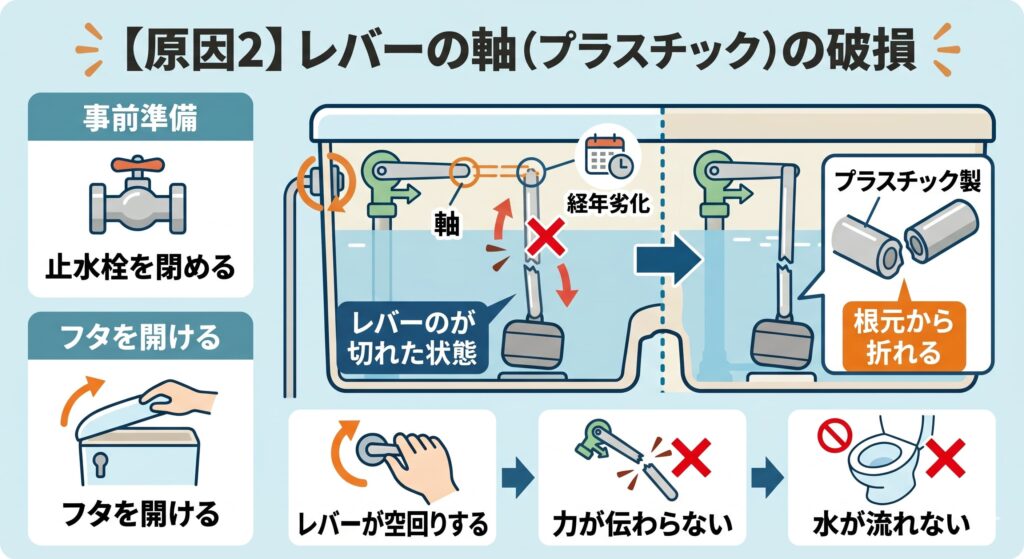 【原因2】レバーの軸（プラスチック）の破損

事前準備

止水栓を閉める

フタを開ける

フタを開ける

軸

経年劣化

レバーのが切れた状態

プラスチック製

根元から折れる

レバーが空回りする

力が伝わらない

水が流れない