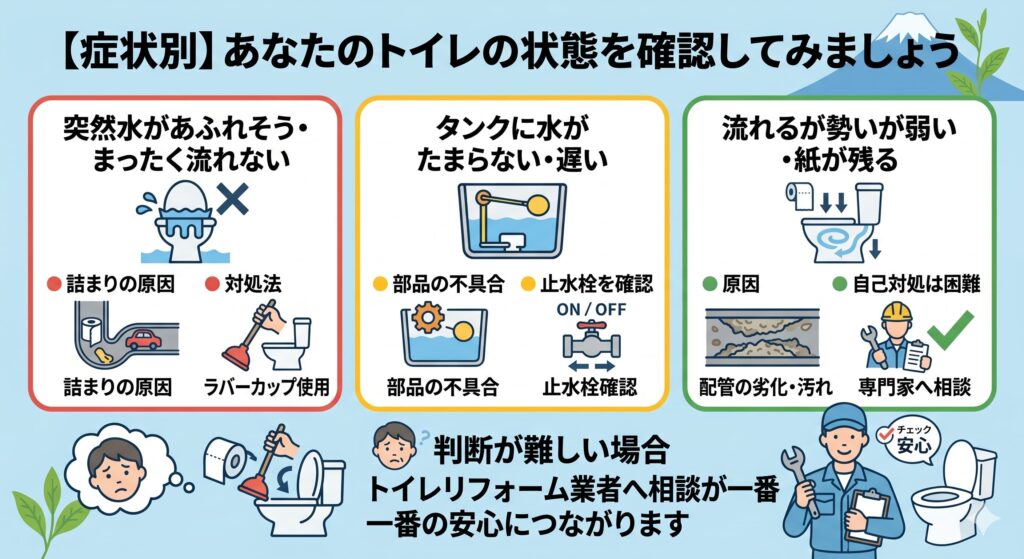 【症状別】あなたのトイレの状態を確認してみましょう

突然水があふれそう・まったく流れない

● 詰まりの原因
● 対処法

詰まりの原因
ラバーカップ使用

タンクに水がたまらない・遅い

● 部品の不具合
● 止水栓を確認

ON / OFF

部品の不具合
止水栓確認

流れるが勢いが弱い・紙が残る

● 原因
● 自己対処は困難

配管の劣化・汚れ
専門家へ相談

判断が難しい場合
トイレリフォーム業者へ相談が一番
一番の安心につながります

チェック
安心