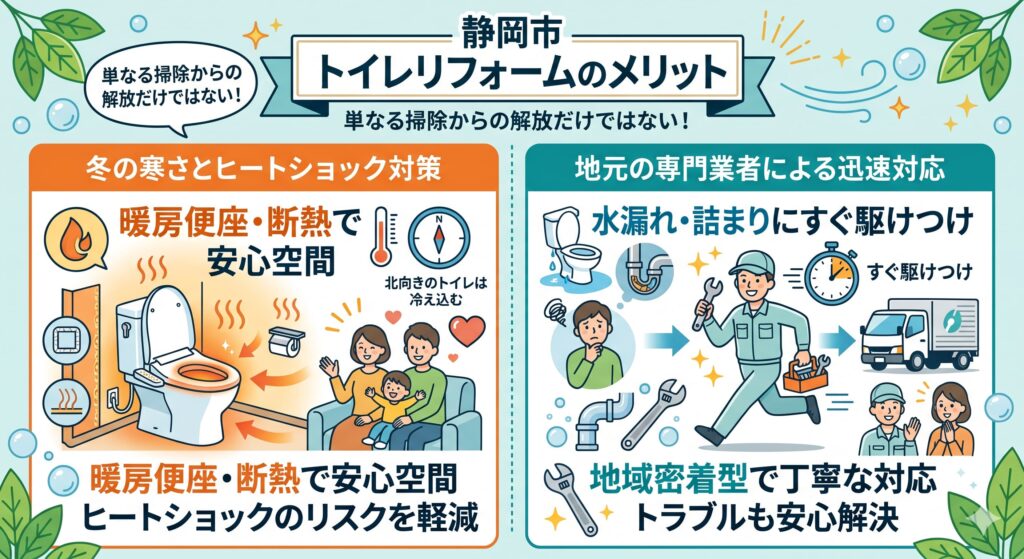 単なる掃除からの解放だけではない!

静岡市
トイレリフォームのメリット

単なる掃除からの解放だけではない!

冬の寒さとヒートショック対策

暖房便座・断熱で安心空間

北向きのトイレは冷え込む

暖房便座・断熱で安心空間
ヒートショックのリスクを軽減

地元の専門業者による迅速対応

水漏れ・詰まりにすぐ駆けつけ

すぐ駆けつけ

地域密着型で丁寧な対応
トラブルも安心解決