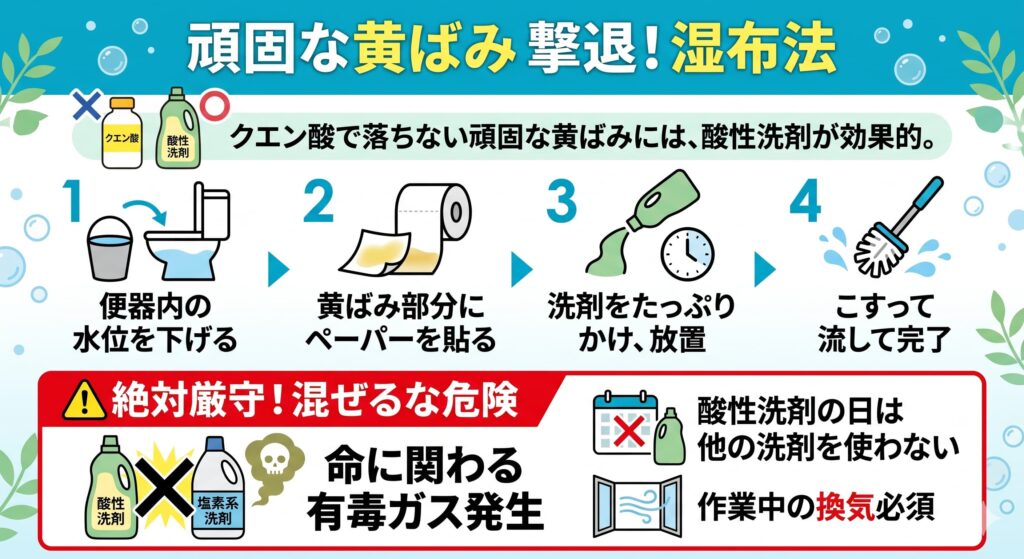 頑固な黄ばみ 撃退！湿布法

クエン酸

酸性洗剤

クエン酸で落ちない頑固な黄ばみには、酸性洗剤が効果的。

1
便器内の水位を下げる

2
黄ばみ部分にペーパーを貼る

3
洗剤をたっぷりかけ、放置

4
こすって流して完了

絶対厳守！混ぜるな危険

酸性洗剤

塩素系洗剤

命に関わる有毒ガス発生

酸性洗剤の日は他の洗剤を使わない

作業中の換気必須