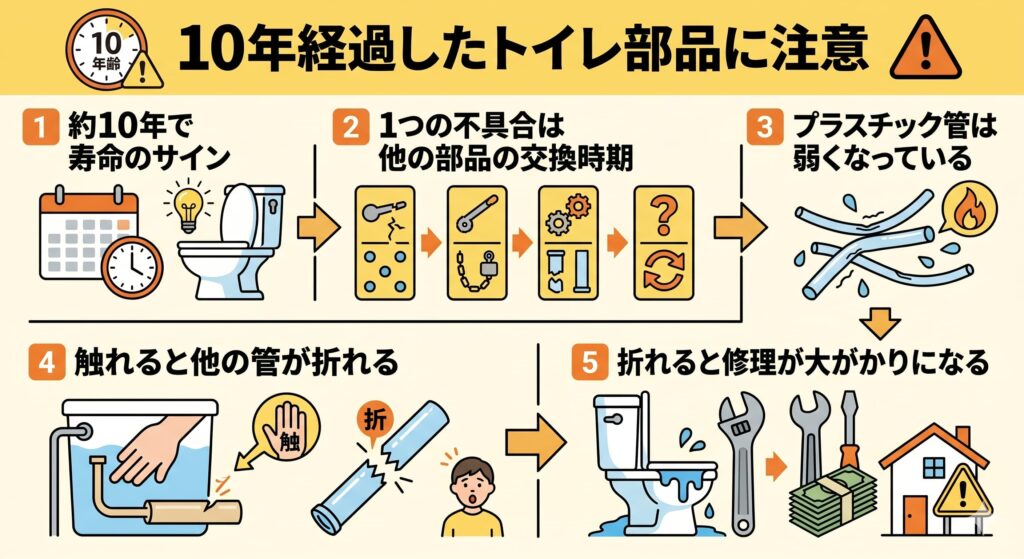 10
年齢

10年経過したトイレ部品に注意

1 約10年で寿命のサイン

2 1つの不具合は他の部品の交換時期

3 プラスチック管は弱くなっている

4 触れると他の管が折れる

触

折

5 折れると修理が大がかりになる