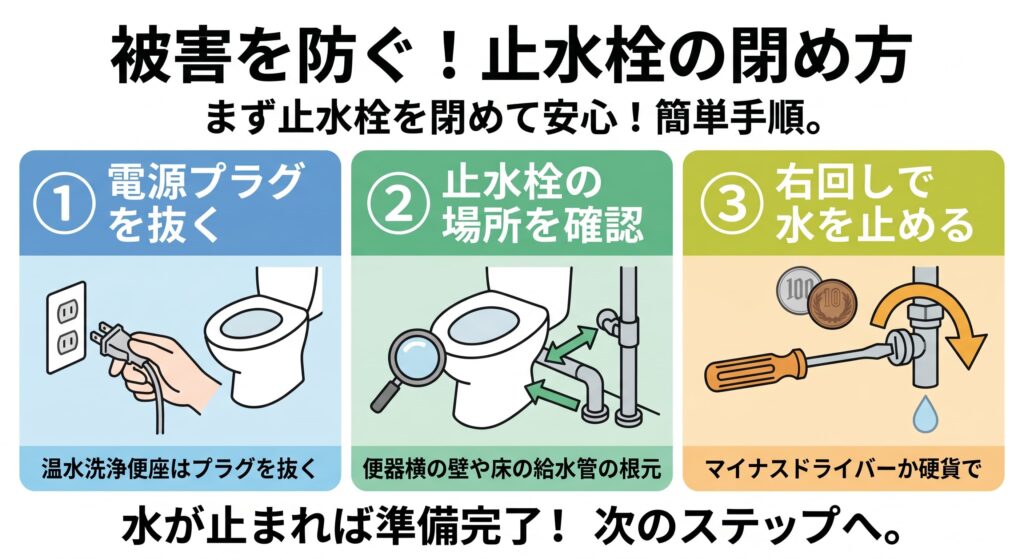 被害を防ぐ！止水栓の閉め方

まず止水栓を閉めて安心！簡単手順。

① 電源プラグを抜く

温水洗浄便座はプラグを抜く

② 止水栓の場所を確認

便器横の壁や床の給水管の根元

③ 右回しで水を止める

100

10

マイナスドライバーか硬貨で

水が止まれば準備完了！ 次のステップへ。