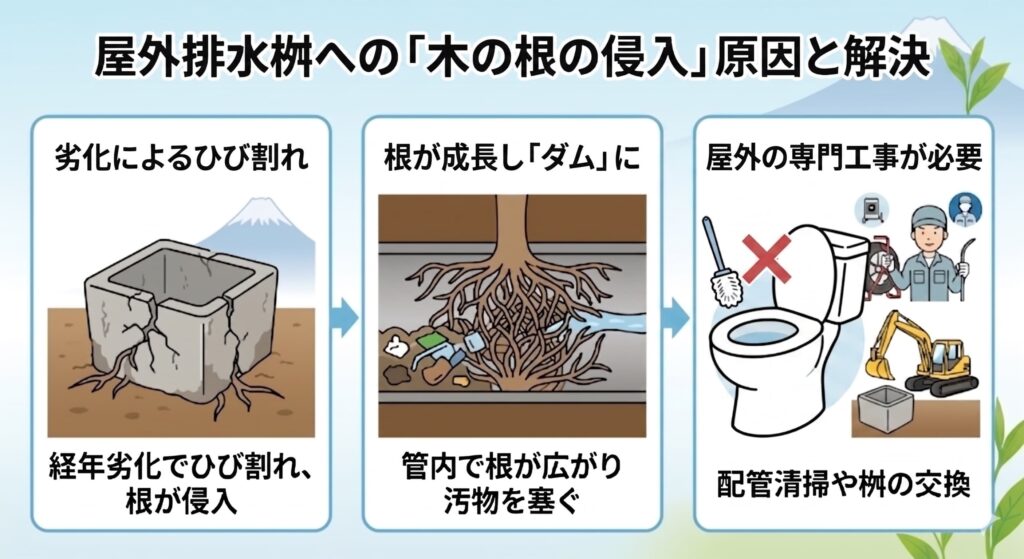 屋外排水桝への「木の根の侵入」原因と解決

劣化によるひび割れ

経年劣化でひび割れ、根が侵入

根が成長し「ダム」に

管内で根が広がり汚物を塞ぐ

屋外の専門工事が必要

配管清掃や桝の交換