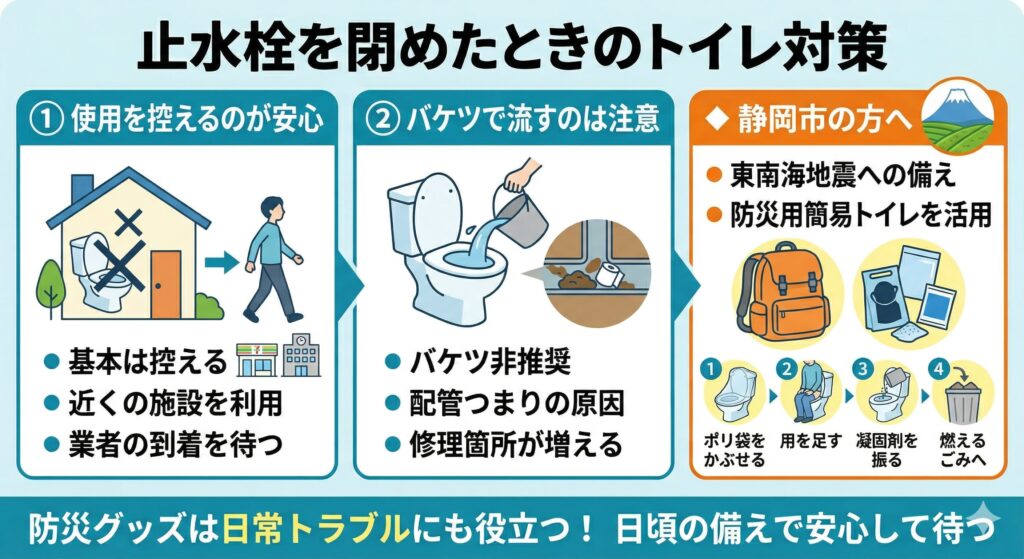 止水栓を閉めたときのトイレ対策

① 使用を控えるのが安心

● 基本は控える
● 近くの施設を利用
● 業者の到着を待つ

② バケツで流すのは注意

● バケツ非推奨
● 配管つまりの原因
● 修理箇所が増える

◆ 静岡市の方へ

● 東南海地震への備え
● 防災用簡易トイレを活用

1 ポリ袋をかぶせる
2 用を足す
3 凝固剤を振る
4 燃えるごみへ

防災グッズは日常トラブルにも役立つ！ 日頃の備えで安心して待つ