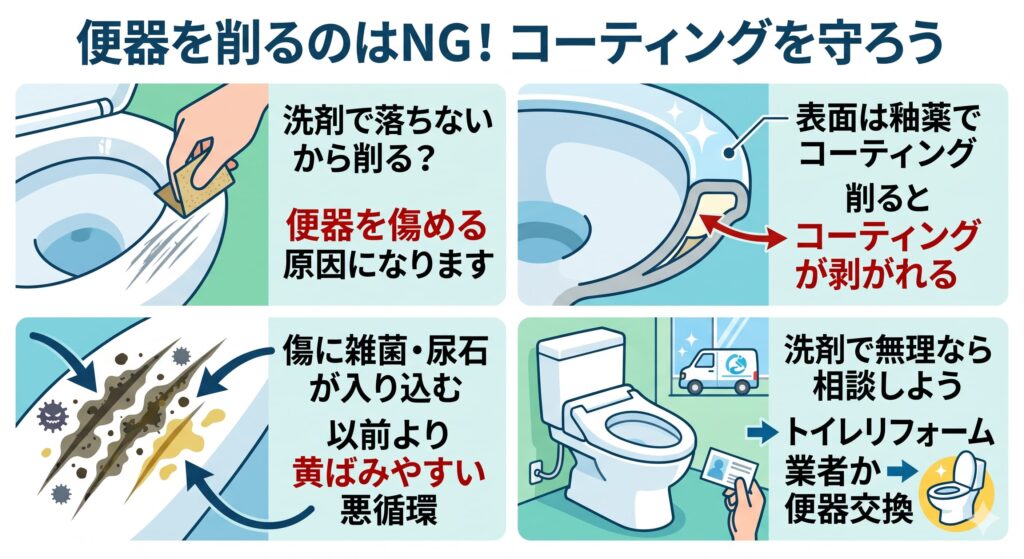 便器を削るのはNG！コーティングを守ろう

洗剤で落ちないから削る？

便器を傷める原因になります

表面は釉薬でコーティング

削るとコーティングが剥がれる

傷に雑菌・尿石が入り込む

以前より黄ばみやすい悪循環

洗剤で無理なら相談しよう

トイレリフォーム業者か便器交換