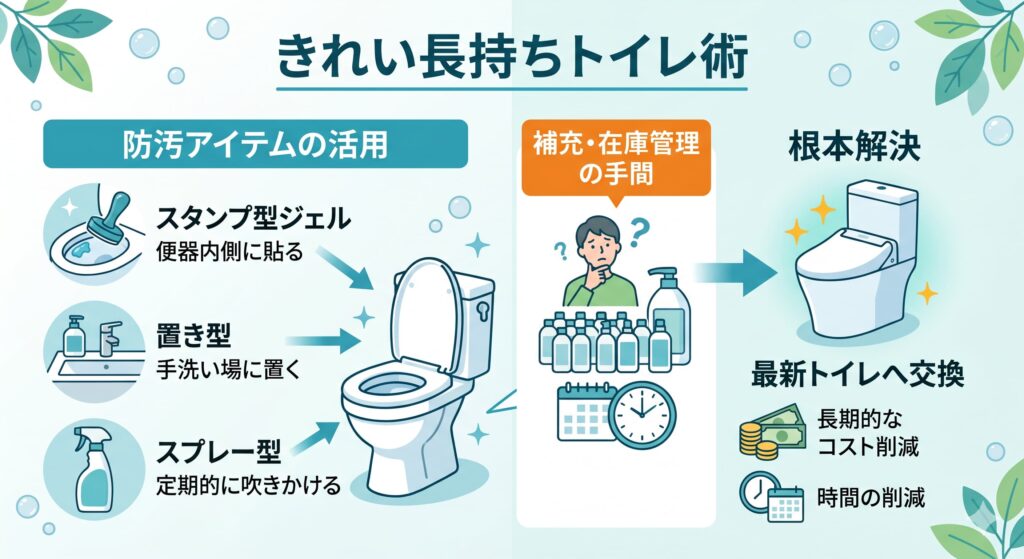 きれい長持ちトイレ術

防汚アイテムの活用

スタンプ型ジェル
便器内側に貼る

置き型
手洗い場に置く

スプレー型
定期的に吹きかける

補充・在庫管理の手間

根本解決

最新トイレへ交換

長期的なコスト削減

時間の削減