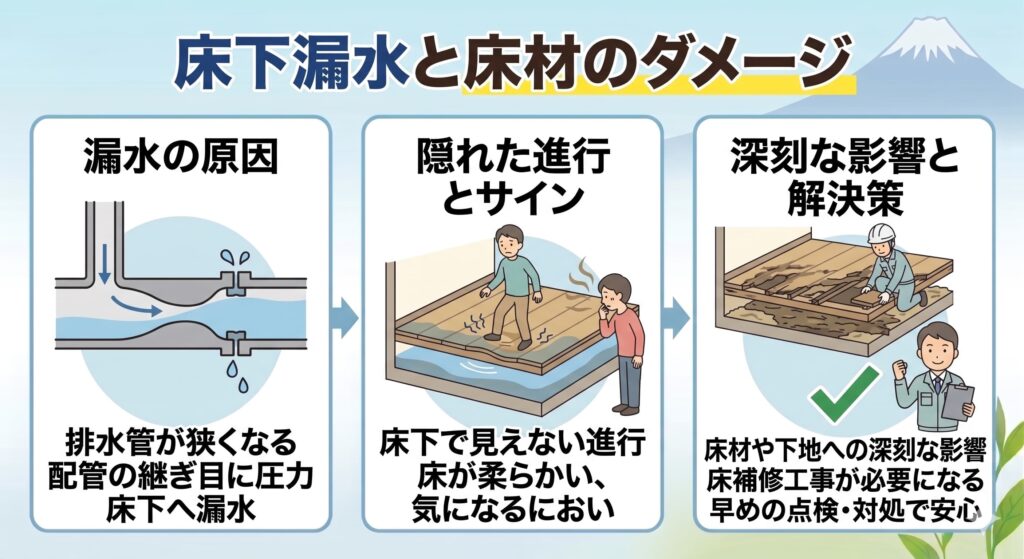 床下漏水と床材のダメージ

漏水の原因

排水管が狭くなる
配管の継ぎ目に圧力
床下へ漏水

隠れた進行とサイン

床下で見えない進行
床が柔らかい、
気になるにおい

深刻な影響と解決策

床材や下地への深刻な影響
床補修工事が必要になる
早めの点検・対処で安心