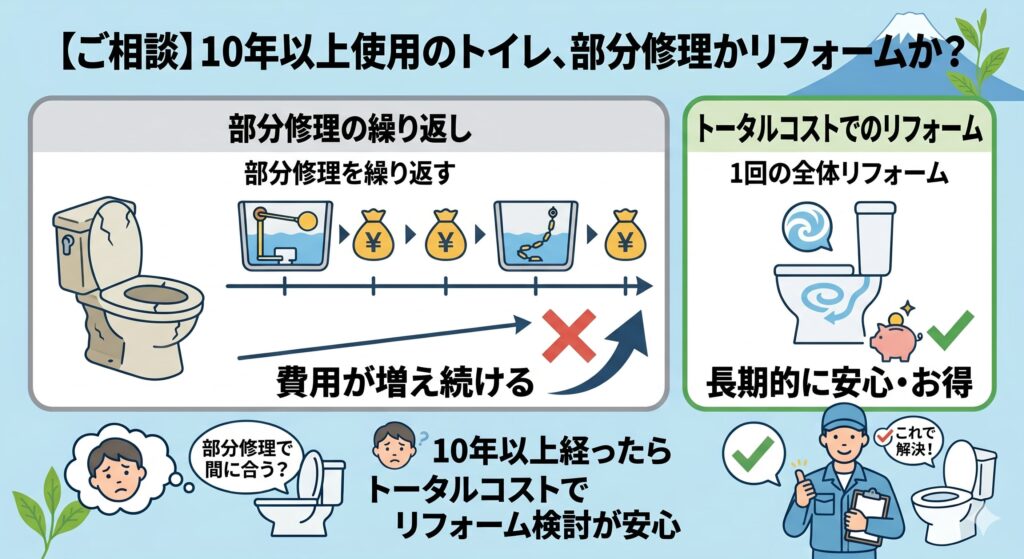 【ご相談】10年以上使用のトイレ、部分修理かリフォームか？

部分修理の繰り返し

部分修理を繰り返す

¥ ¥ ¥

費用が増え続ける

トータルコストでのリフォーム

1回の全体リフォーム

長期的に安心・お得

部分修理で間に合う？

10年以上経ったら
トータルコストで
リフォーム検討が安心

これで解決！