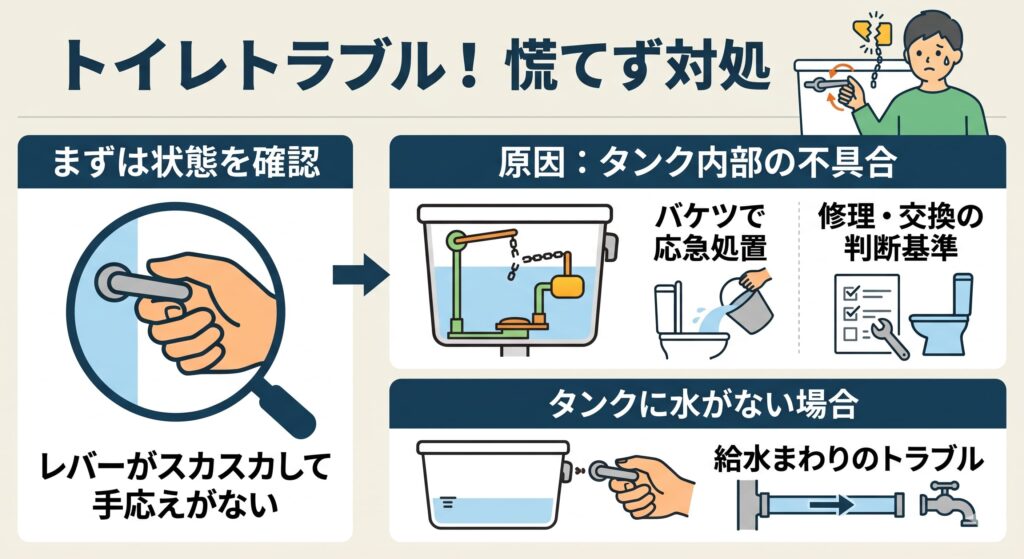 トイレトラブル！慌てず対処

まずは状態を確認

レバーがスカスカして手応えがない

原因：タンク内部の不具合

バケツで応急処置

修理・交換の判断基準

タンクに水がない場合

給水まわりのトラブル