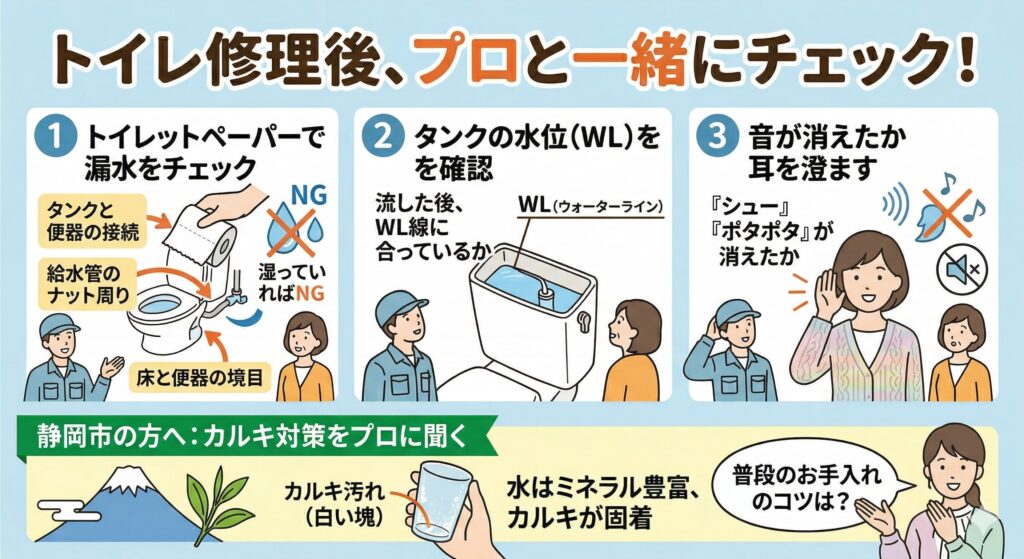 トイレ修理後、プロと一緒にチェック!

1 トイレットペーパーで漏水をチェック

タンクと便器の接続

給水管のナット周り

床と便器の境目

NG

湿っていればNG

2 タンクの水位(WL)をを確認

流した後、WL線に合っているか

WL(ウォーターライン)

3 音が消えたか耳を澄ます

『シュー』『ポタポタ』が消えたか

静岡市の方へ:カルキ対策をプロに聞く

カルキ汚れ(白い塊)

水はミネラル豊富、カルキが固着

普段のお手入れのコツは?