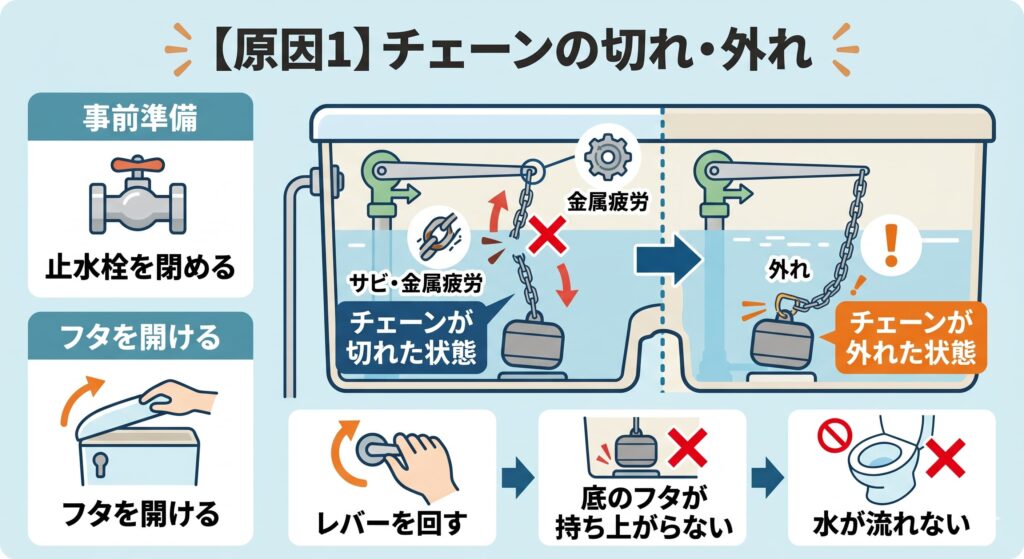 【原因1】チェーンの切れ・外れ

事前準備

止水栓を閉める

フタを開ける

フタを開ける

金属疲労

サビ・金属疲労

チェーンが切れた状態

外れ

チェーンが外れた状態

レバーを回す

底のフタが持ち上がらない

水が流れない