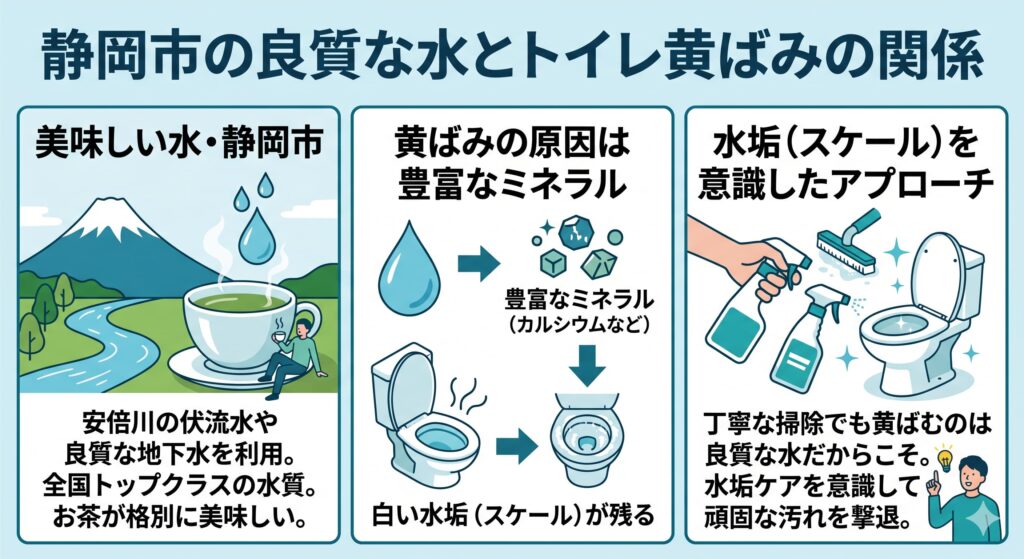 静岡市の良質な水とトイレ黄ばみの関係

美味しい水・静岡市

安倍川の伏流水や良質な地下水を利用。全国トップクラスの水質。お茶が格別に美味しい。

黄ばみの原因は豊富なミネラル

豊富なミネラル（カルシウムなど）

白い水垢（スケール）が残る

水垢（スケール）を意識したアプローチ

丁寧な掃除でも黄ばむのは良質な水だからこそ。水垢ケアを意識して頑固な汚れを撃退。