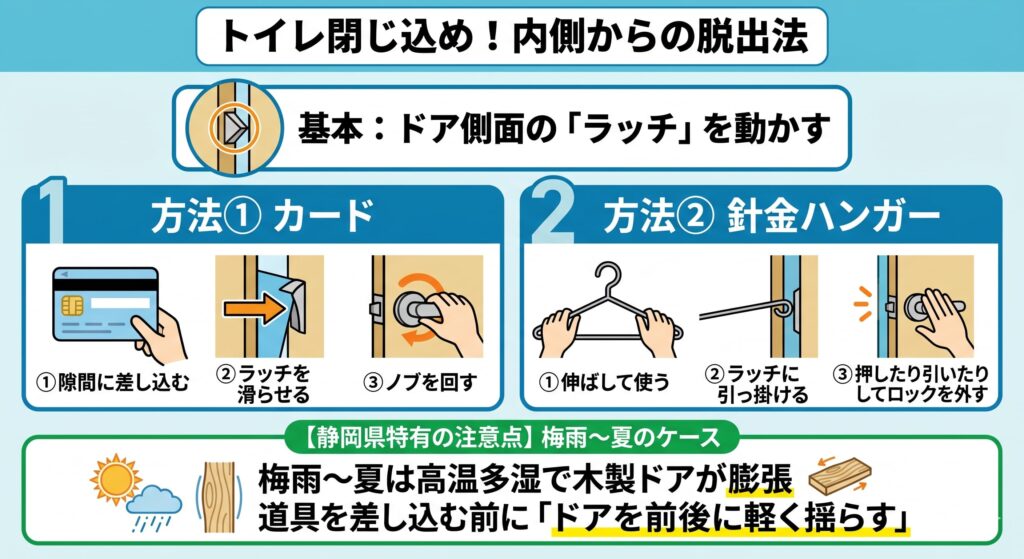 トイレ閉じ込め！内側からの脱出法

基本：ドア側面の「ラッチ」を動かす

1 方法① カード

①隙間に差し込む

②ラッチを滑らせる

③ノブを回す

2 方法② 針金ハンガー

①伸ばして使う

②ラッチに引っ掛ける

③押したり引いたりしてロックを外す

【静岡県特有の注意点】梅雨〜夏のケース

梅雨〜夏は高温多湿で木製ドアが膨張
道具を差し込む前に「ドアを前後に軽く揺らす」