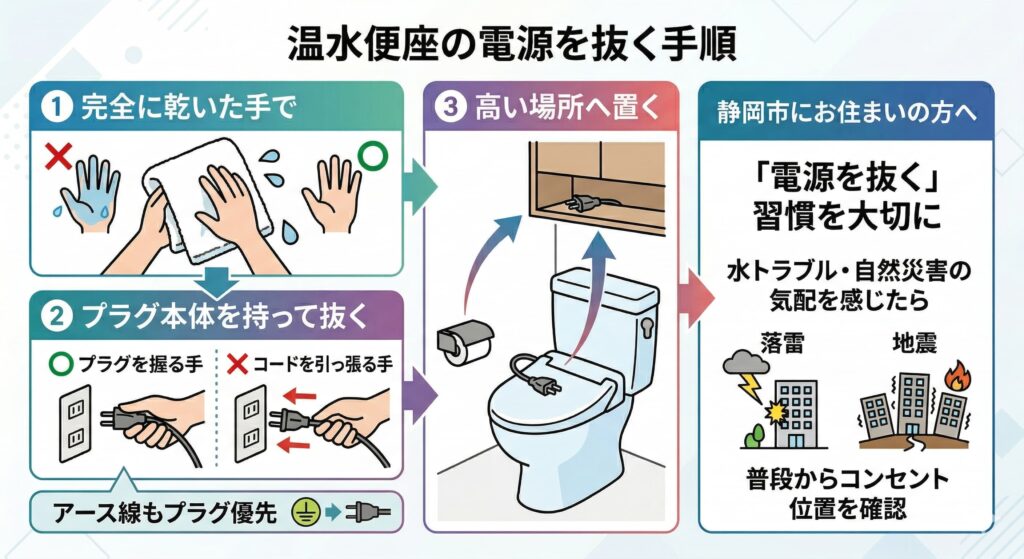 温水便座の電源を抜く手順

1 完全に乾いた手で

2 プラグ本体を持って抜く

プラグを握る手

コードを引っ張る手

アース線もプラグ優先

3 高い場所へ置く

静岡市にお住まいの方へ

「電源を抜く」習慣を大切に

水トラブル・自然災害の気配を感じたら

落雷

地震

普段からコンセント位置を確認