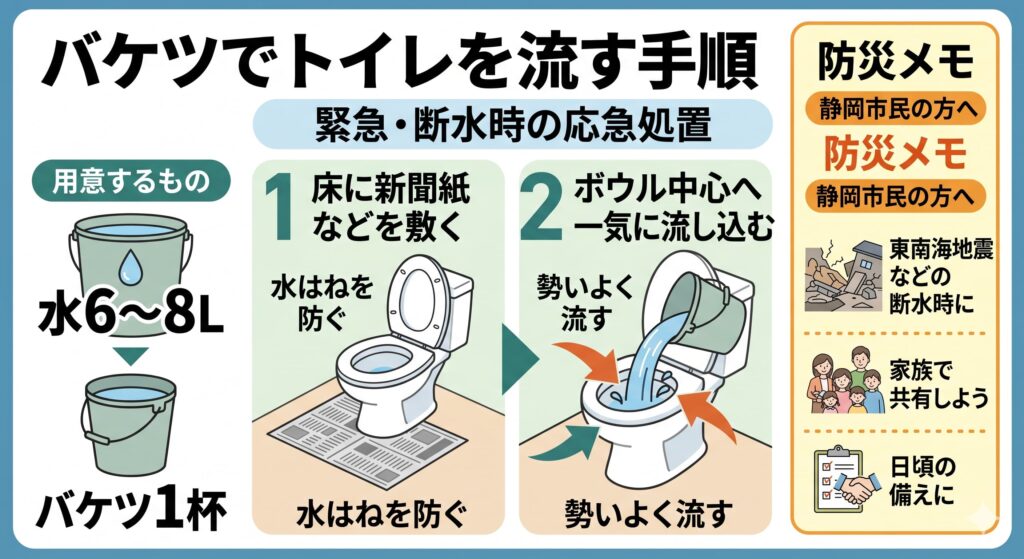 バケツでトイレを流す手順

緊急・断水時の応急処置

用意するもの

水6〜8L

バケツ1杯

1 床に新聞紙などを敷く

水はねを防ぐ

水はねを防ぐ

2 ボウル中心へ一気に流し込む

勢いよく流す

勢いよく流す

防災メモ

静岡市民の方へ

防災メモ

静岡市民の方へ

東南海地震などの断水時に

家族で共有しよう

日頃の備えに