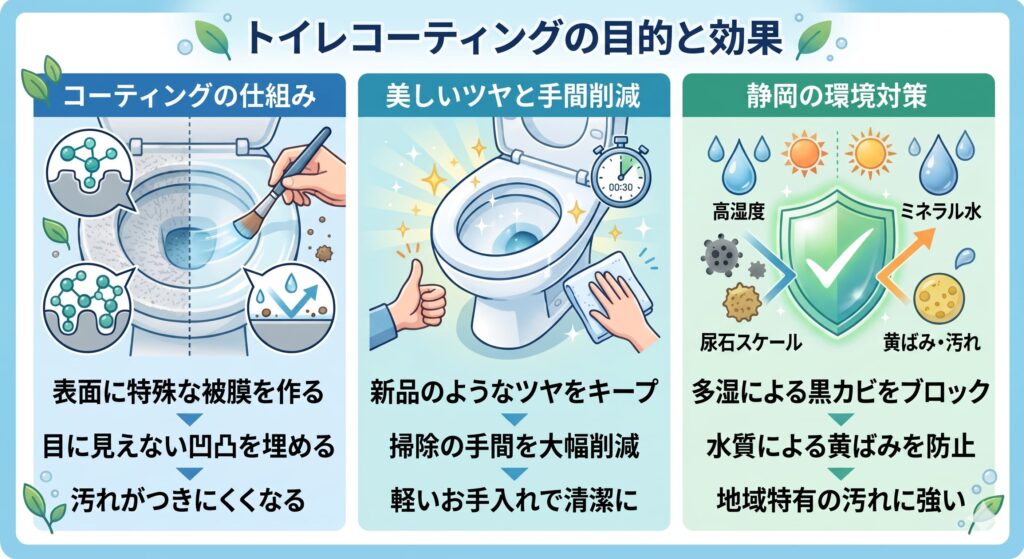 トイレコーティングの目的と効果

コーティングの仕組み

表面に特殊な被膜を作る
目に見えない凹凸を埋める
汚れがつきにくくなる

美しいツヤと手間削減

00:30

新品のようなツヤをキープ
掃除の手間を大幅削減
軽いお手入れで清潔に

静岡の環境対策

高湿度
ミネラル水
尿石スケール
黄ばみ・汚れ

多湿による黒カビをブロック
水質による黄ばみを防止
地域特有の汚れに強い